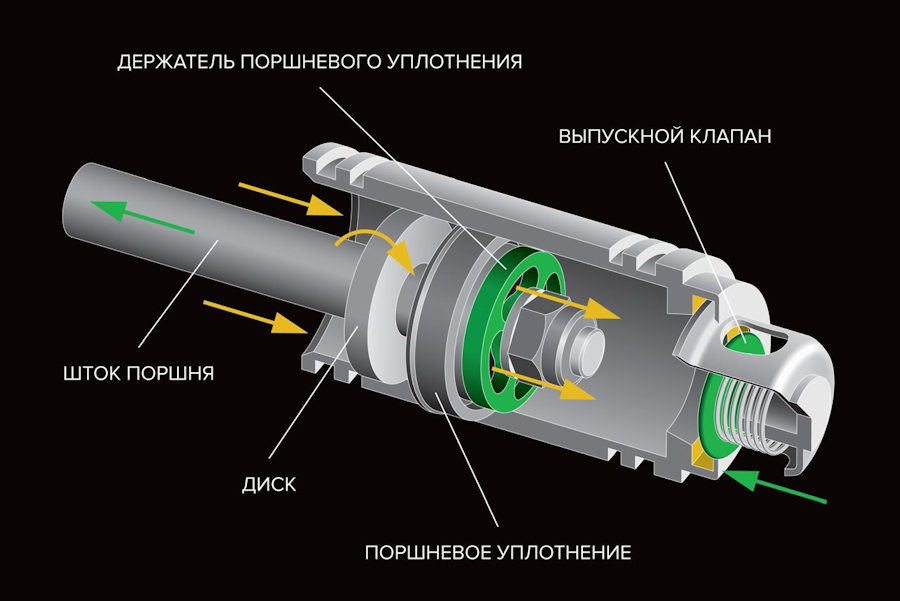 ДЕРЖАТЕЛЬ ПОРШНЕВОГО УПЛОТНЕНИЯ

ВЫПУСКНОЙ КЛАПАН

ШТОК ПОРШНЯ

ДИСК

ПОРШНЕВОЕ УПЛОТНЕНИЕ